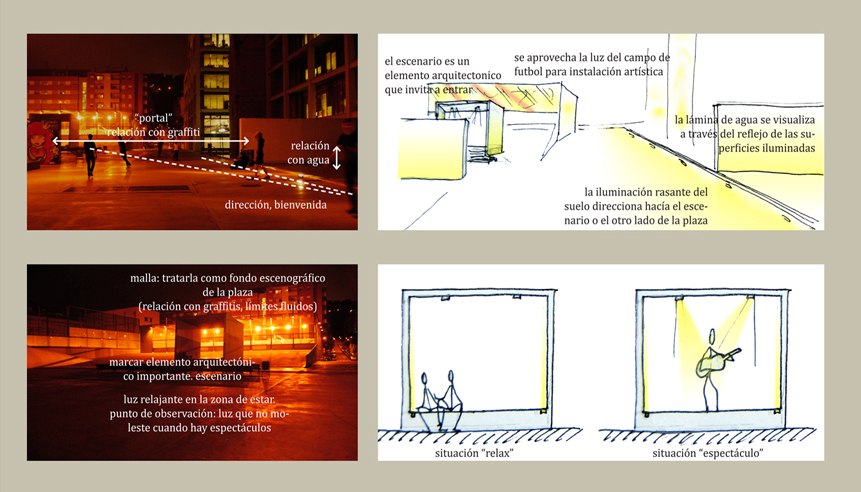 "portal"
relación con graffiti

relación con agua

dirección, bienvenida

el escenario es un elemento arquitectonico que invita a entrar

se aprovecha la luz del campo de futbol para instalación artística

la lámina de agua se visualiza a través del reflejo de las superficies iluminadas

la iluminación rasante del suelo direcciona hacía el escenario o el otro lado de la plaza

malla: tratarla como fondo escenográfico de la plaza (relación con graffitis, límites fluidos)

marcar elemento arquitectónico importante. escenario

luz relajante en la zona de estar. punto de observación: luz que no moleste cuando hay espectáculos

situación "relax"

situación "espectáculo"